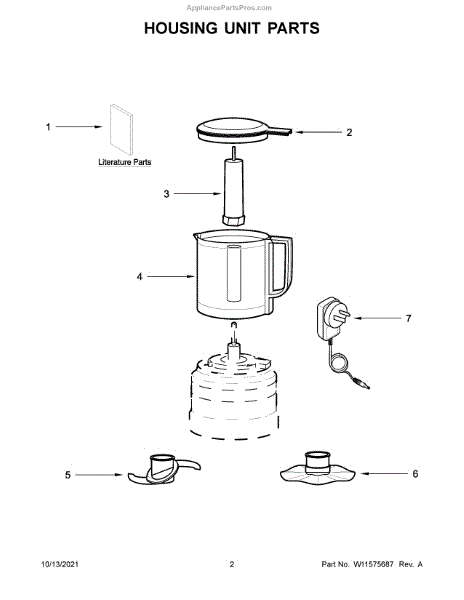 AppliancePartsPros.com

HOUSING UNIT PARTS

1

Literature Parts

2

3

4

7

5

6

10/13/2021

2

Part No. W11575687 Rev. A