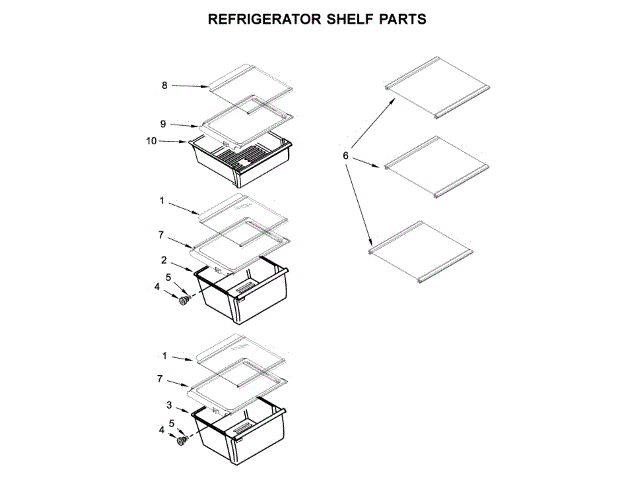 REFRIGERATOR SHELF PARTS

8
9
10
1
7
2
5
4
1
7
3
5
4
6