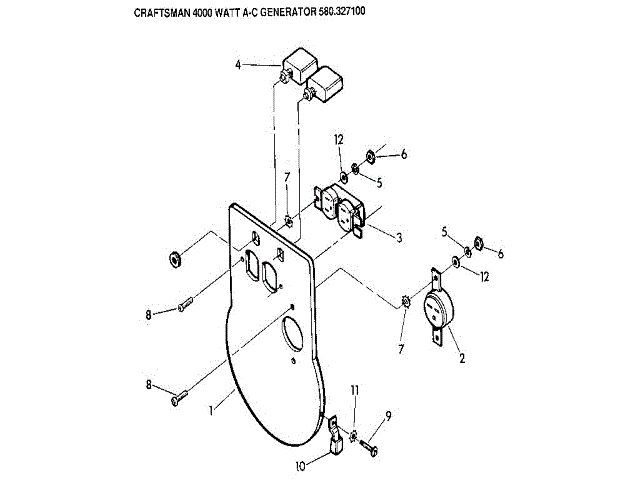 CRAFTSMAN 4000 WATT A-C GENERATOR 580.327100

4
12
6
5
7
3
5
6
12
8
7
2
8
1
11
9
10