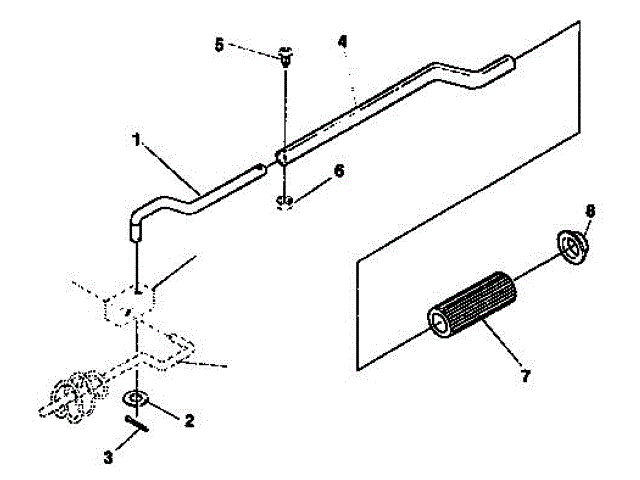 5
4
1
6
8
7
2
3