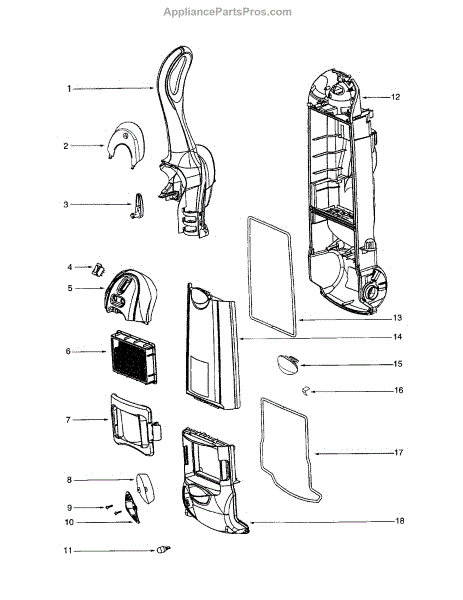 AppliancePartsPros.com

1
2
3
4
5
6
7
8
9
10
11
12
13
14
15
16
17
18