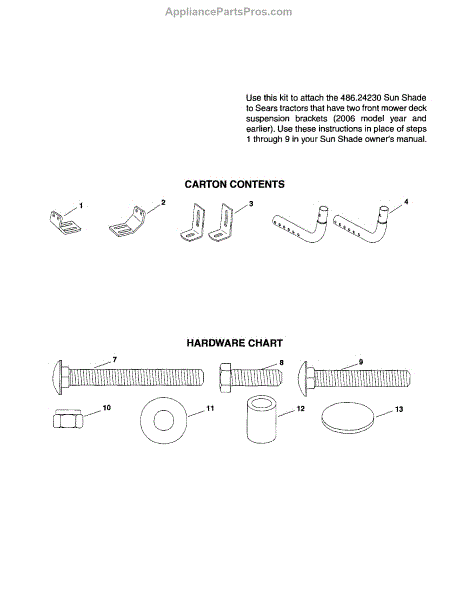 AppliancePartsPros.com

Use this kit to attach the 486.24230 Sun Shade to Sears tractors that have two front mower deck suspension brackets (2006 model year and earlier). Use these instructions in place of steps 1 through 9 in your Sun Shade owner's manual.

CARTON CONTENTS

1

2

3

4

HARDWARE CHART

7

8

9

10

11

12

13