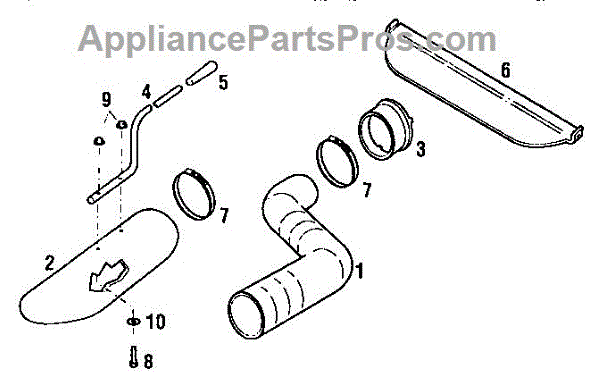 AppliancePartsPros.com

9
4
5
6
3
7
7
2
1
10
8