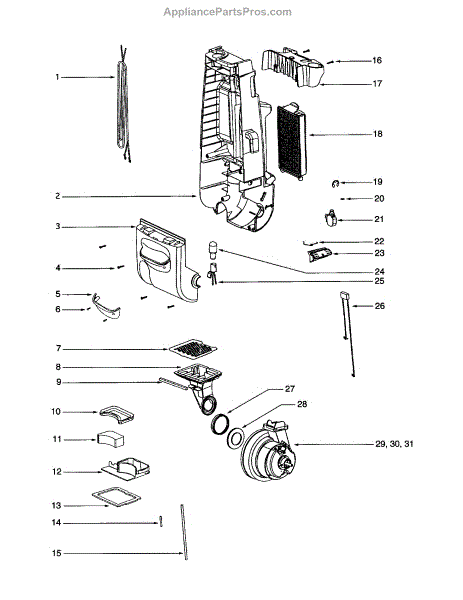 AppliancePartsPros.com

1
2
3
4
5
6
7
8
9
10
11
12
13
14
15
16
17
18
19
20
21
22
23
24
25
26
27
28
29, 30, 31