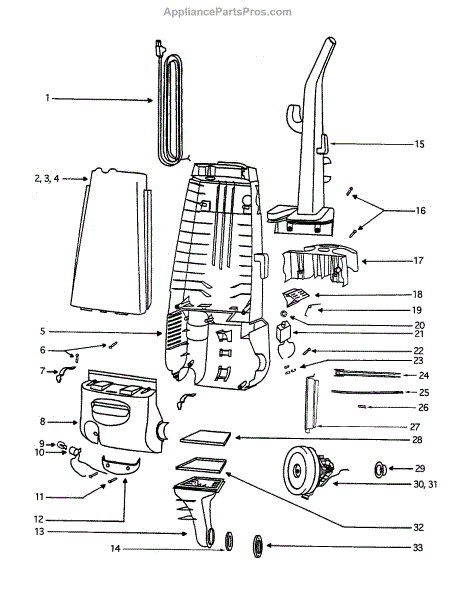 AppliancePartsPros.com

1
2, 3, 4
5
6
7
8
9
10
11
12
13
14
15
16
17
18
19
20
21
22
23
24
25
26
27
28
29
30, 31
32
33