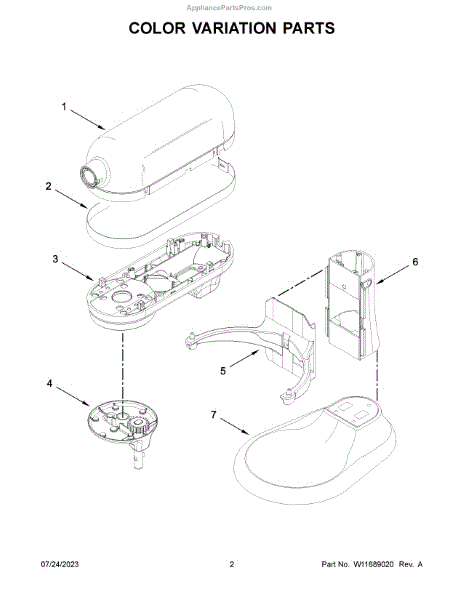 AppliancePartsPros.com

COLOR VARIATION PARTS

1

2

3

6

5

4

7

07/24/2023

2

Part No. W11689020 Rev. A