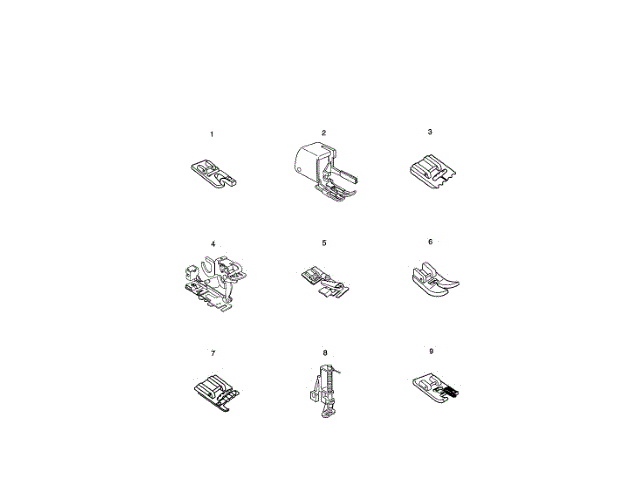 1

2

3

4

5

6

7

8

9