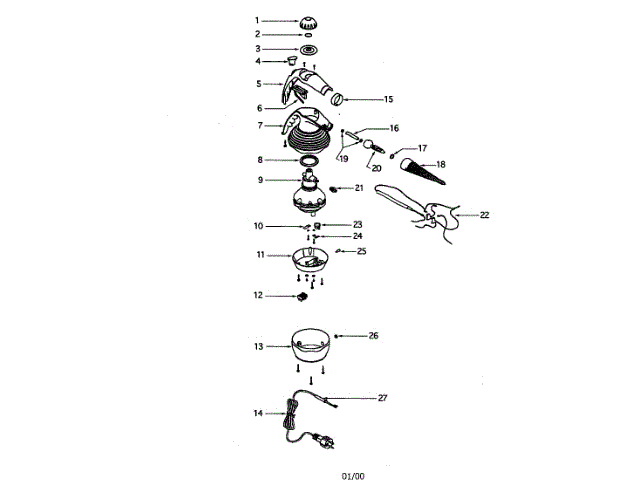 1
2
3
4
5
6
7
8
9
10
11
12
13
14
15
16
17
18
19
20
21
22
23
24
25
26
27

01/00