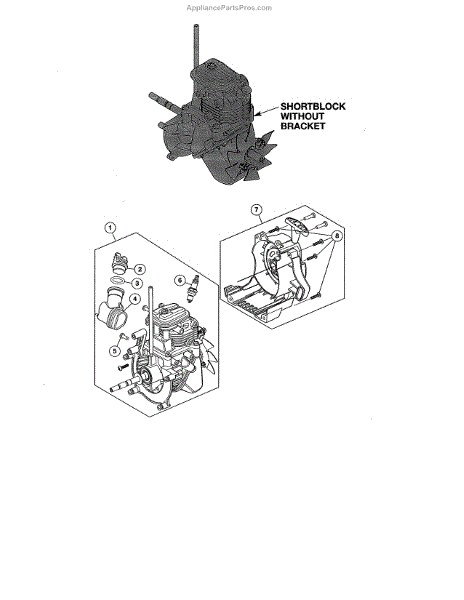 AppliancePartsPros.com

SHORTBLOCK WITHOUT BRACKET

1
2
3
4
5
6
7
8