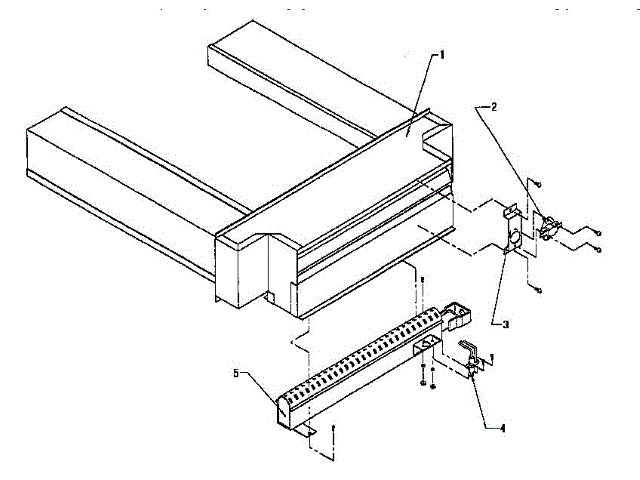 1
2
3
4
5