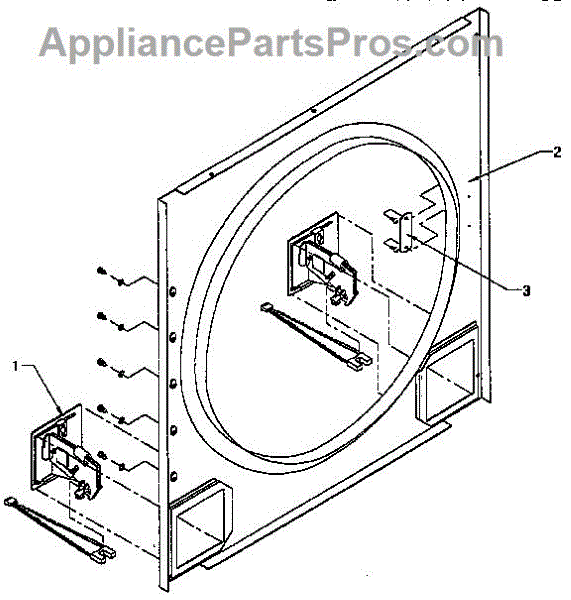 AppliancePartsPros.com

2

3

1