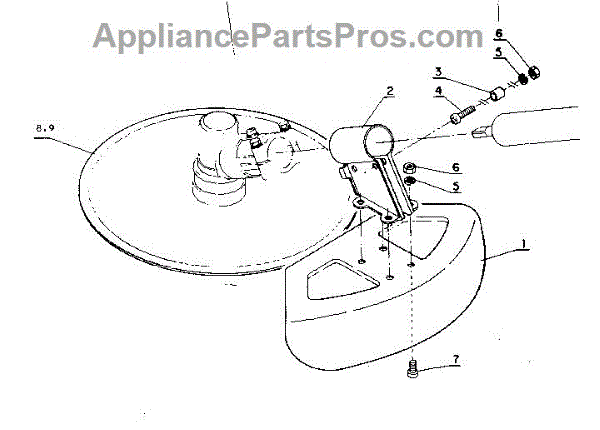 AppliancePartsPros.com

6
5
3
2
4
8.9
6
5
1
7