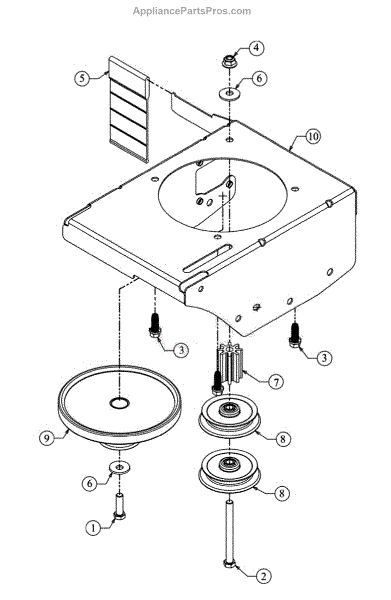 AppliancePartsPros.com

4
5
6
10
3
3
7
9
8
6
8
1
2