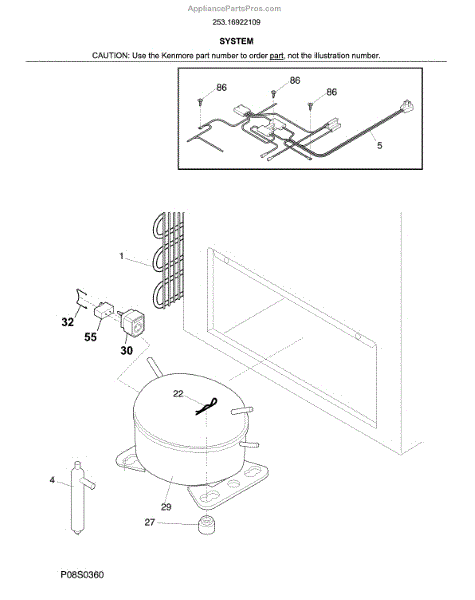 AppliancePartsPros.com

253.16922109

SYSTEM

CAUTION: Use the Kenmore part number to order part, not the illustration number.

86
86
86
5

1
32
55
30
22
4
29
27

P08S0360