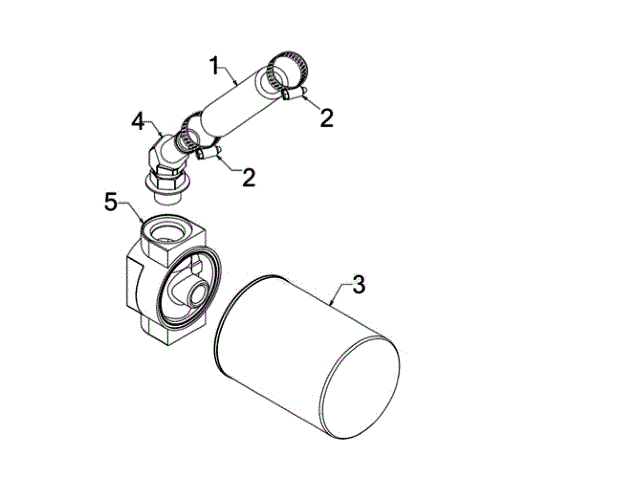 1
2
4
2
5
3