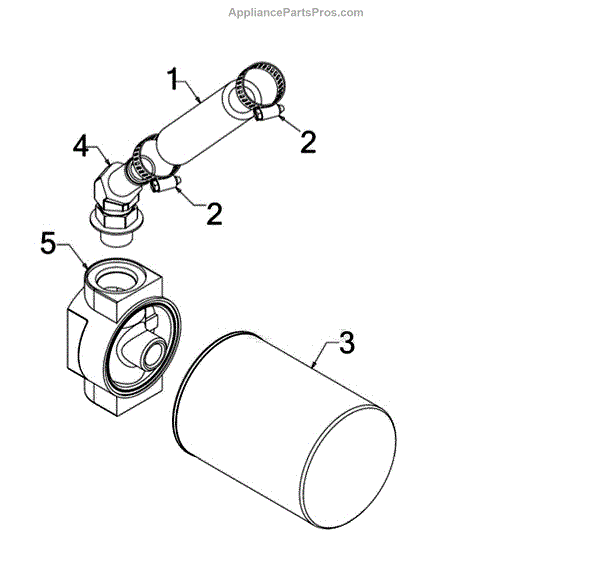 AppliancePartsPros.com

1

2

4

2

5

3