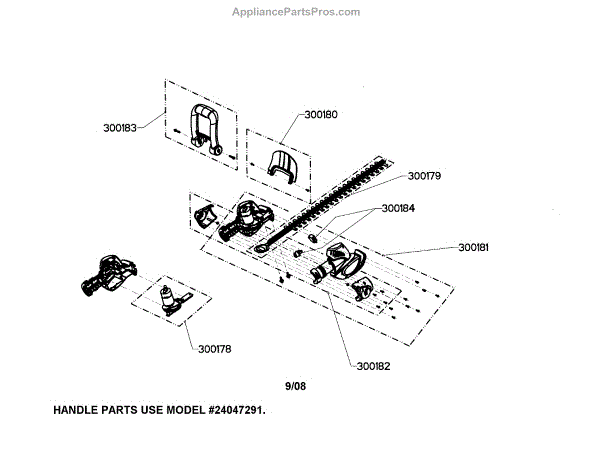 AppliancePartsPros.com

300183

300180

300179

300184

300181

300178

300182

9/08

HANDLE PARTS USE MODEL #24047291.