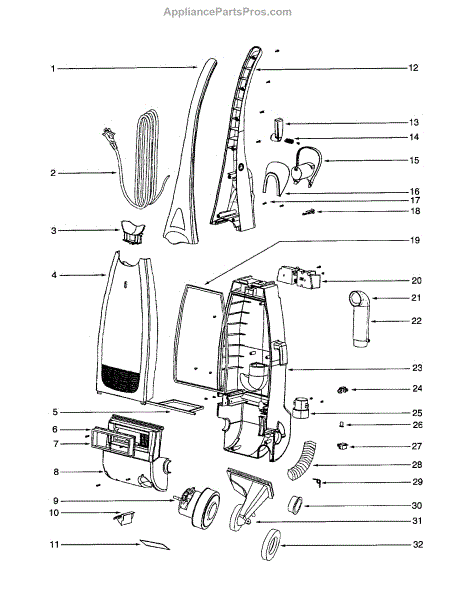 AppliancePartsPros.com

1
2
3
4
5
6
7
8
9
10
11
12
13
14
15
16
17
18
19
20
21
22
23
24
25
26
27
28
29
30
31
32