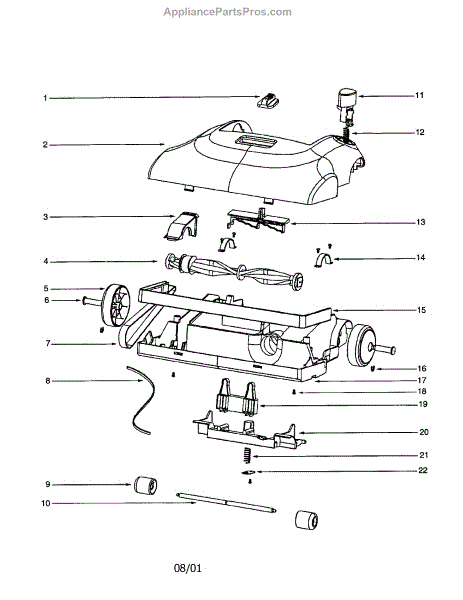 AppliancePartsPros.com

1
2
3
4
5
6
7
8
9
10

11
12
13
14
15
16
17
18
19
20
21
22

08/01