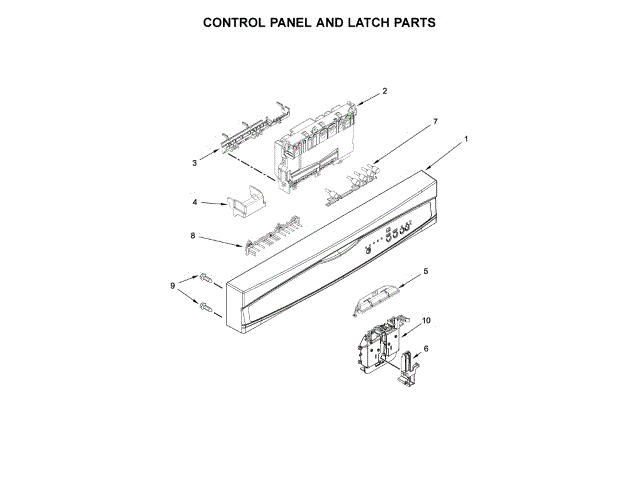 CONTROL PANEL AND LATCH PARTS

2

7

1

3

4

8

9

5

10

6