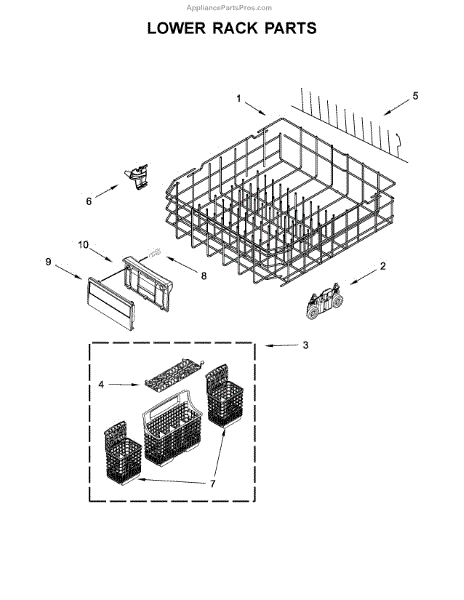 AppliancePartsPros.com

LOWER RACK PARTS

1
5
6
10
9
8
2
3
4
7