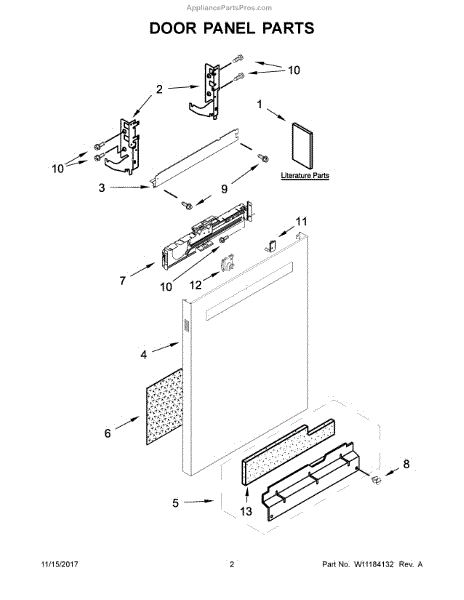 AppliancePartsPros.com

DOOR PANEL PARTS

10
2
1
10
Literature Parts
3
9
11
7
10
12
4
6
8
5
13

11/15/2017

2

Part No. W11184132 Rev. A