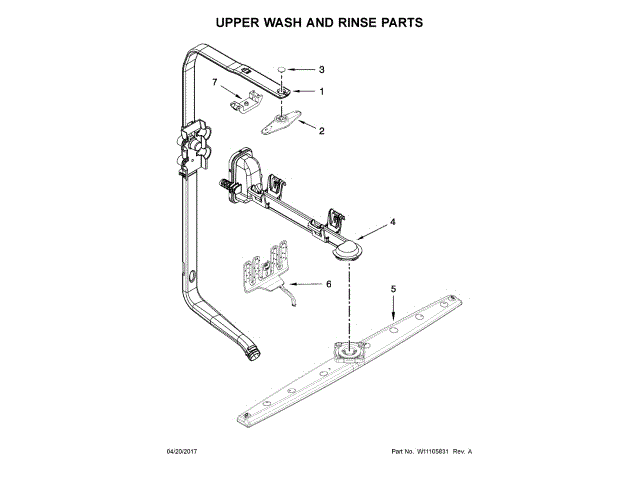 UPPER WASH AND RINSE PARTS

3
7
1
2
4
6
5

04/20/2017

Part No. W11105831 Rev. A