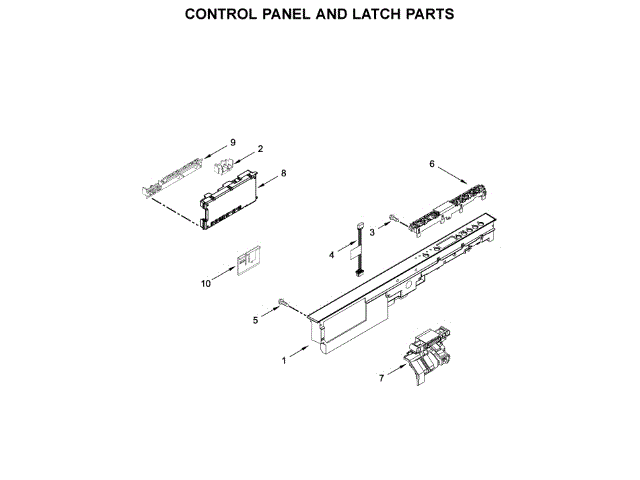 CONTROL PANEL AND LATCH PARTS

9
2
8
6
3
4
10
5
1
7