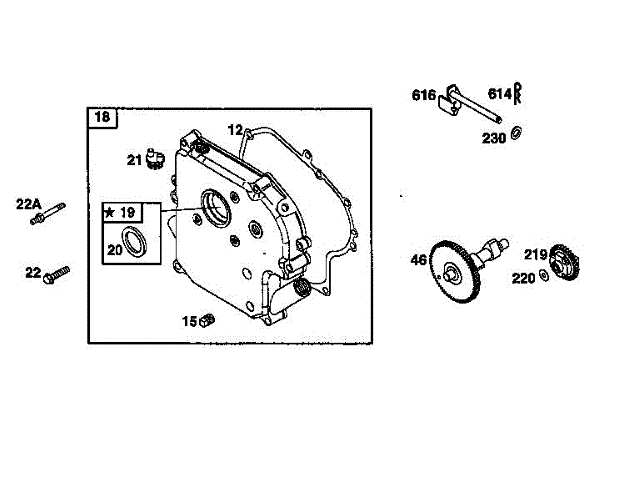 18
12
21
22A
★ 19
20
22
15
616
614
230
46
219
220