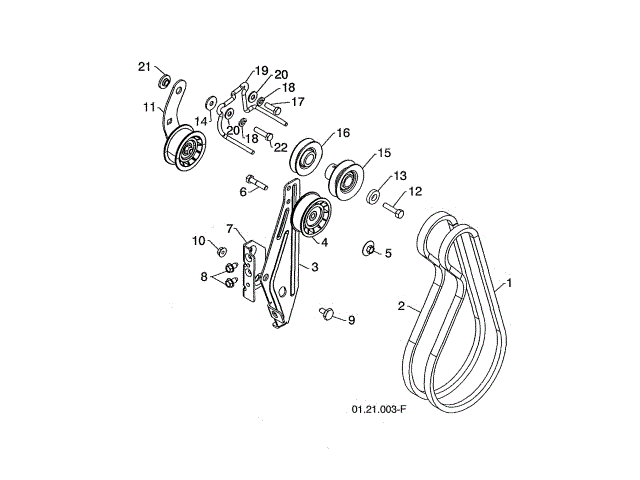 21
19
20
18
17
11
14
20
18
22
16
15
13
12
6
7
4
10
5
8
3
1
2
9
01.21.003-F