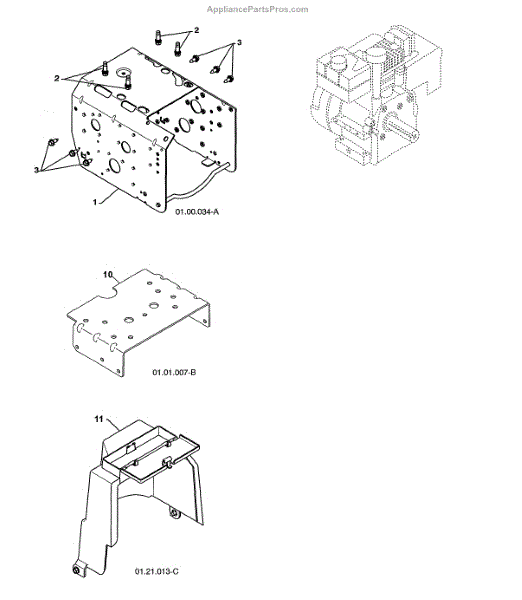 AppliancePartsPros.com

2
3
2
3
1
01.00.034-A

10
01.01.007-B

11
01.21.013-C