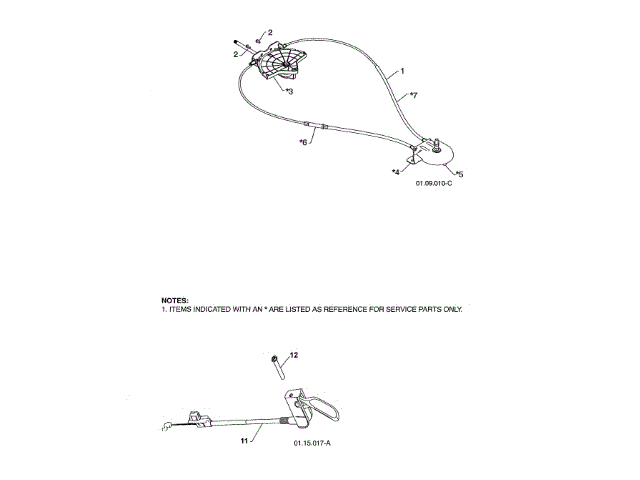 2
2
1
*7
*3
*6
*4
*5
01.09.010-C

NOTES:
1. ITEMS INDICATED WITH AN * ARE LISTED AS REFERENCE FOR SERVICE PARTS ONLY.

12
11
01.15.017-A