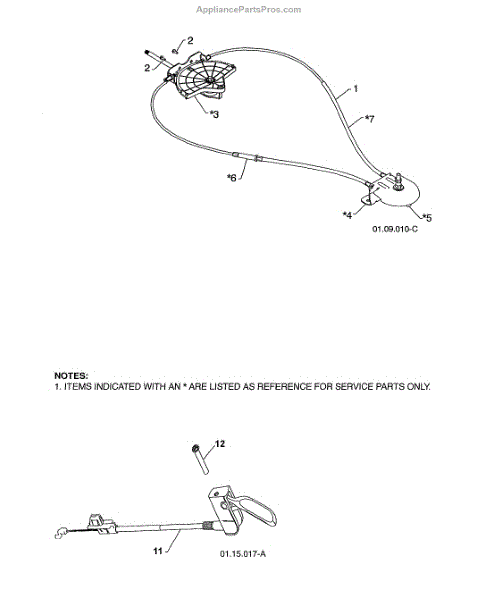 AppliancePartsPros.com

2
2
*3
1
*7
*6
*4
*5
01.09.010-C

NOTES:
1. ITEMS INDICATED WITH AN * ARE LISTED AS REFERENCE FOR SERVICE PARTS ONLY.

12
11
01.15.017-A