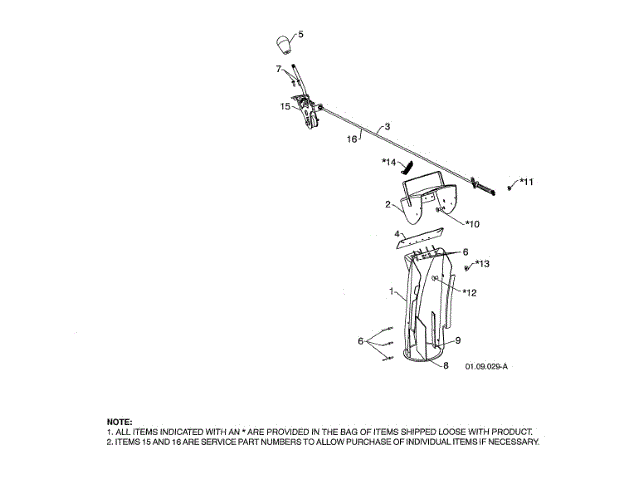 5

7

15

3

16

*14

*11

2

*10

4

6

*13

1

*12

6

9

8

01.09.029-A

NOTE:
1. ALL ITEMS INDICATED WITH AN * ARE PROVIDED IN THE BAG OF ITEMS SHIPPED LOOSE WITH PRODUCT.
2. ITEMS 15 AND 16 ARE SERVICE PART NUMBERS TO ALLOW PURCHASE OF INDIVIDUAL ITEMS IF NECESSARY.