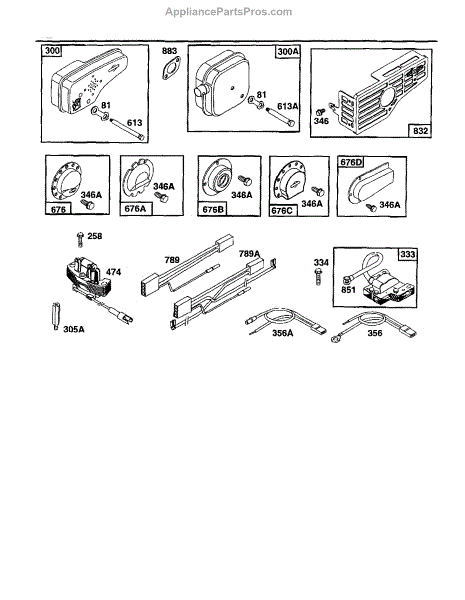 AppliancePartsPros.com

300
81
613
883
300A
81
613A
346
832
676
346A
676A
346A
676B
346A
676C
346A
676D
346A
258
474
305A
789
789A
334
333
851
356A
356