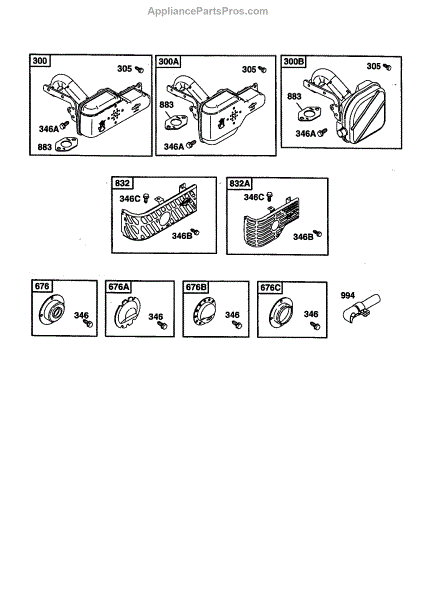 AppliancePartsPros.com

300
305
346A
883

300A
305
883
346A

300B
305
883
346A

832
346C
346B

832A
346C
346B

676
346

676A
346

676B
346

676C
346

994