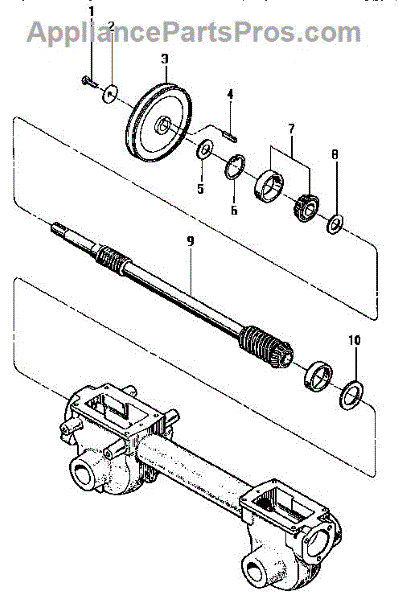 AppliancePartsPros.com

1
2
3
4
5
6
7
8
9
10