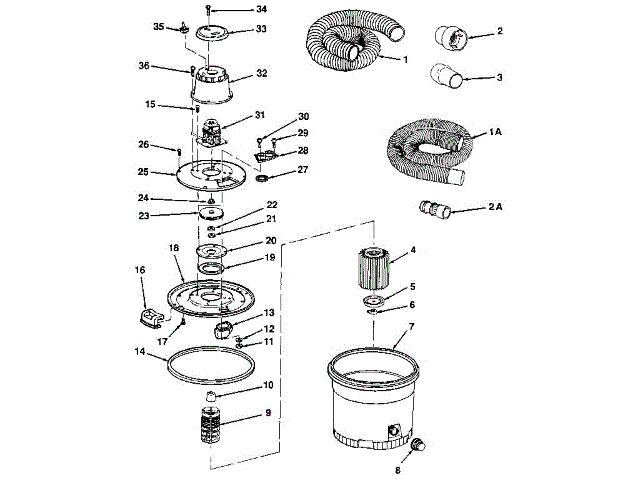 34
35
33
36
32
15
31
30
29
26
28
25
27
24
22
23
21
20
18
19
16
13
12
17
11
14
10
9
1
2
3
1 A
2 A
4
5
6
7
8