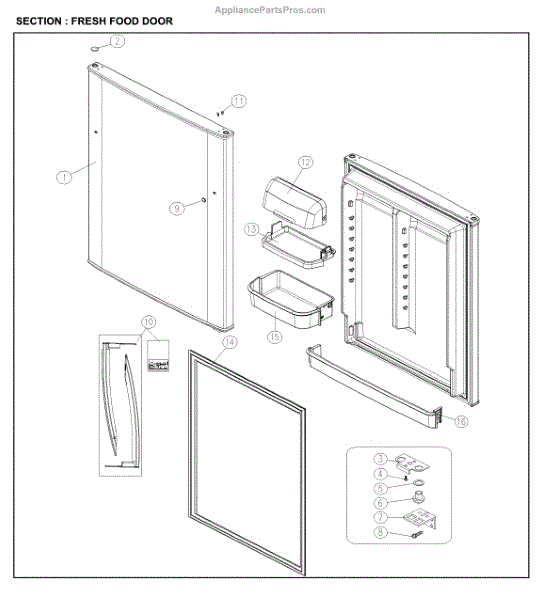 AppliancePartsPros.com

SECTION : FRESH FOOD DOOR

2
11
1
9
12
13
15
10
14
16
3
4
5
6
7
8