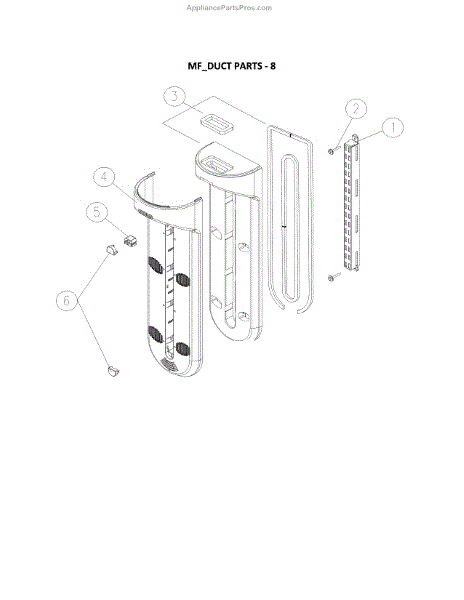 AppliancePartsPros.com

MF_DUCT PARTS - 8

3

2

1

4

5

6