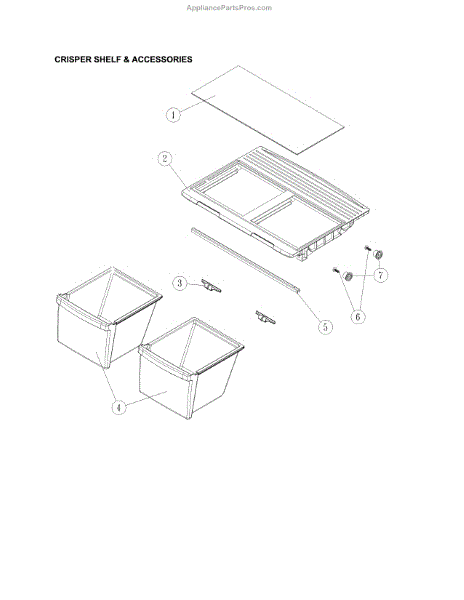 AppliancePartsPros.com

CRISPER SHELF & ACCESSORIES

1

2

3

7

6

5

4