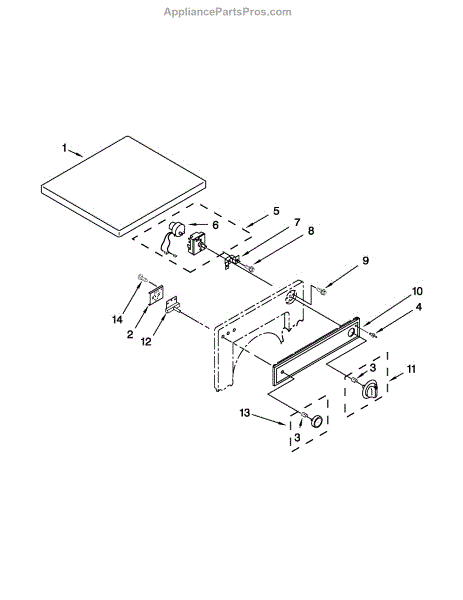 AppliancePartsPros.com

1
5
6
7
8
9
10
4
14
2
12
3
11
13
3