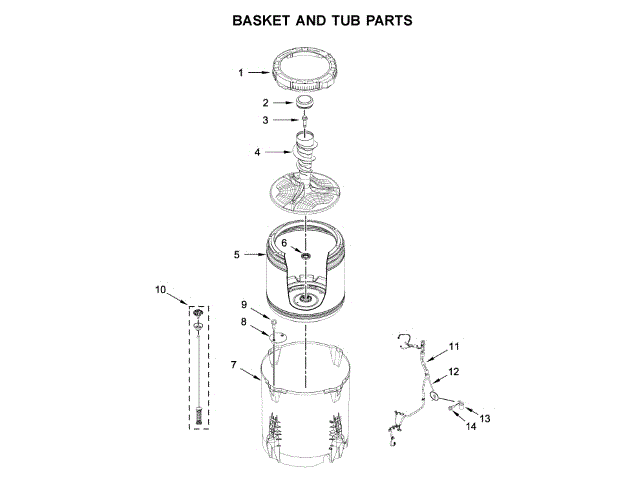 BASKET AND TUB PARTS

1
2
3
4
5
6
10
9
8
7
11
12
13
14