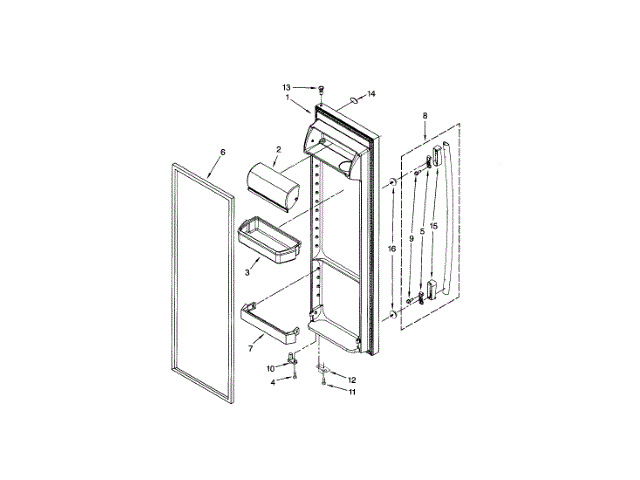 13
1
14
8
6
2
9
5
15
16
3
7
10
4
12
11