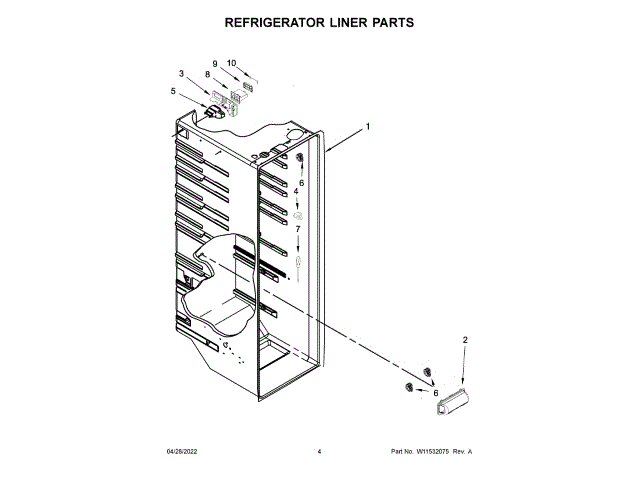 REFRIGERATOR LINER PARTS

9
10
3
8
5
1
6
4
7
2
6

04/28/2022

4

Part No. W11532075 Rev. A