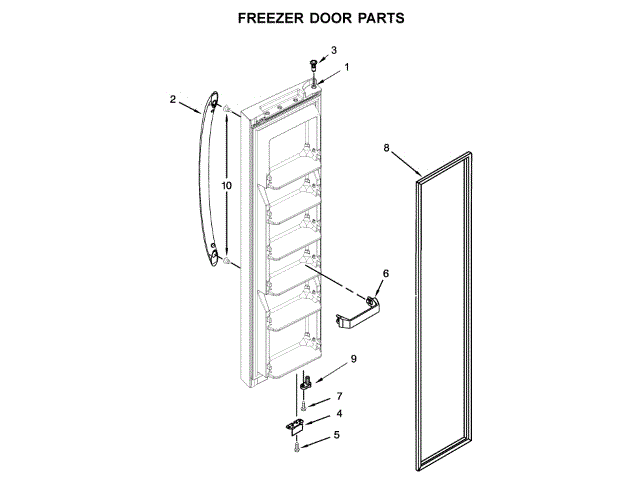 FREEZER DOOR PARTS

3
1
2
10
8
6
9
7
4
5