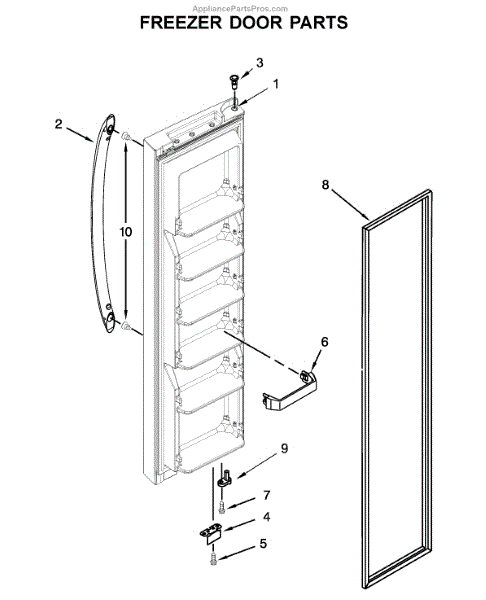 AppliancePartsPros.com
FREEZER DOOR PARTS

3
1
2
10
8
6
9
7
4
5