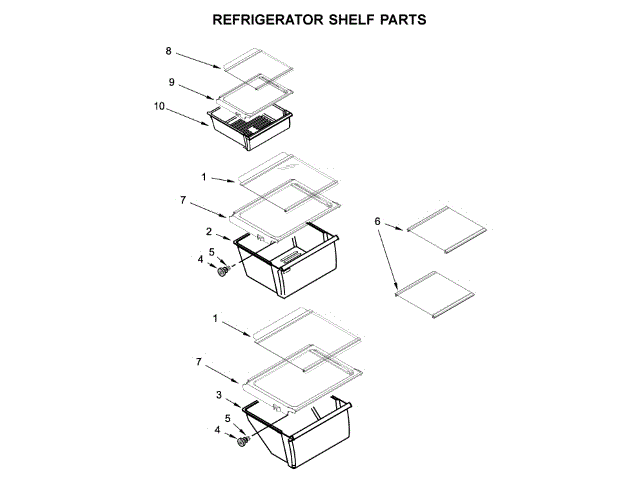 REFRIGERATOR SHELF PARTS

8
9
10
1
7
2
5
4
6
1
7
3
5
4