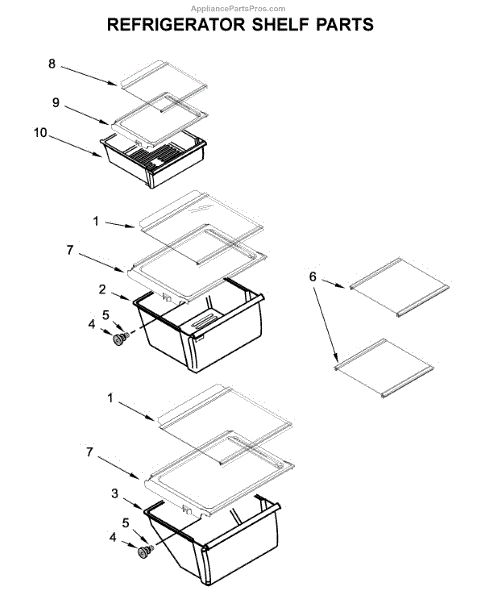 AppliancePartsPros.com
REFRIGERATOR SHELF PARTS

8
9
10
1
7
2
5
4
6
1
7
3
5
4