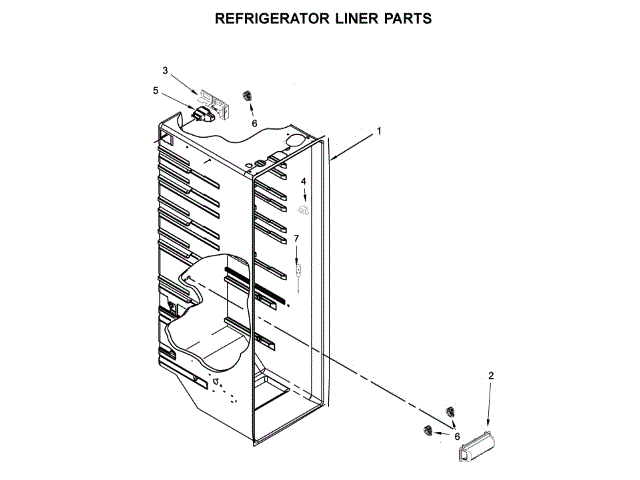 REFRIGERATOR LINER PARTS

3
5
6
1
4
7
2
6